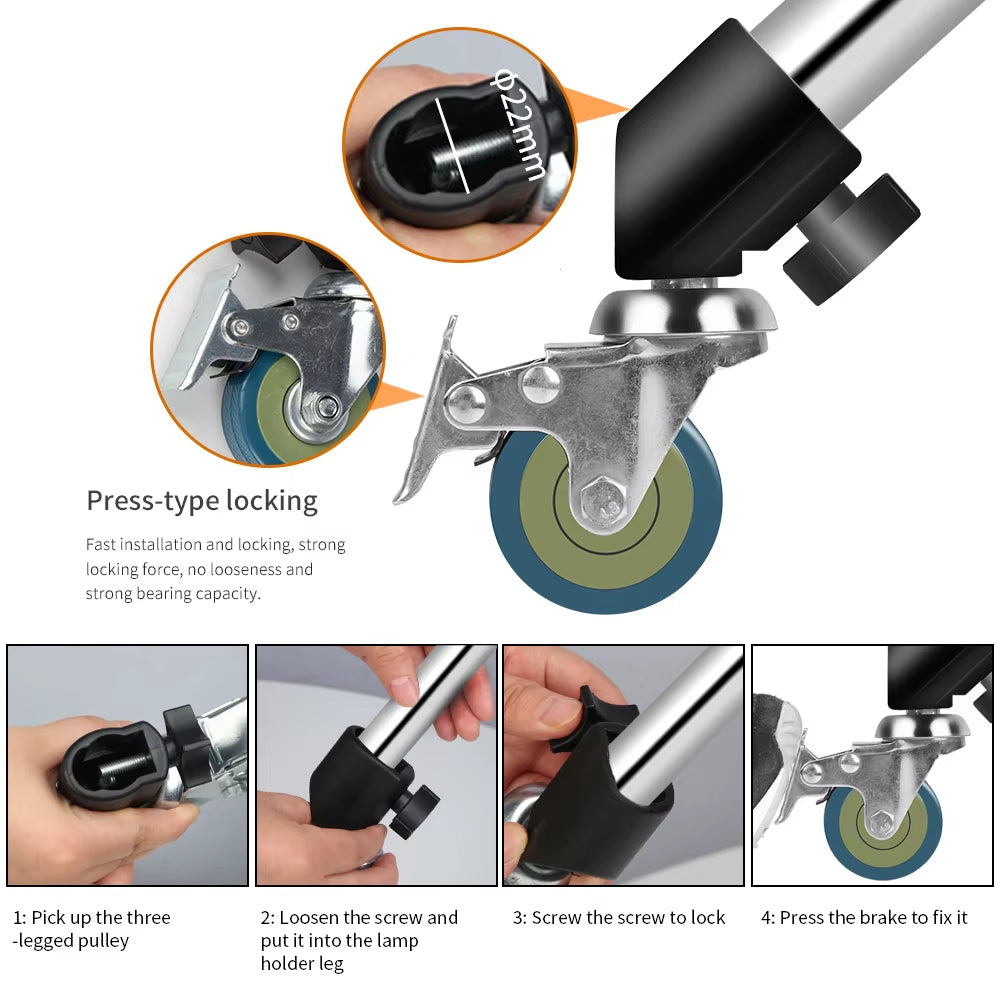 φ22mm

Press-type locking

Fast installation and locking, strong locking force, no looseness and strong bearing capacity.

1: Pick up the three -legged pulley

2: Loosen the screw and put it into the lamp holder leg

3: Screw the screw to lock

4: Press the brake to fix it