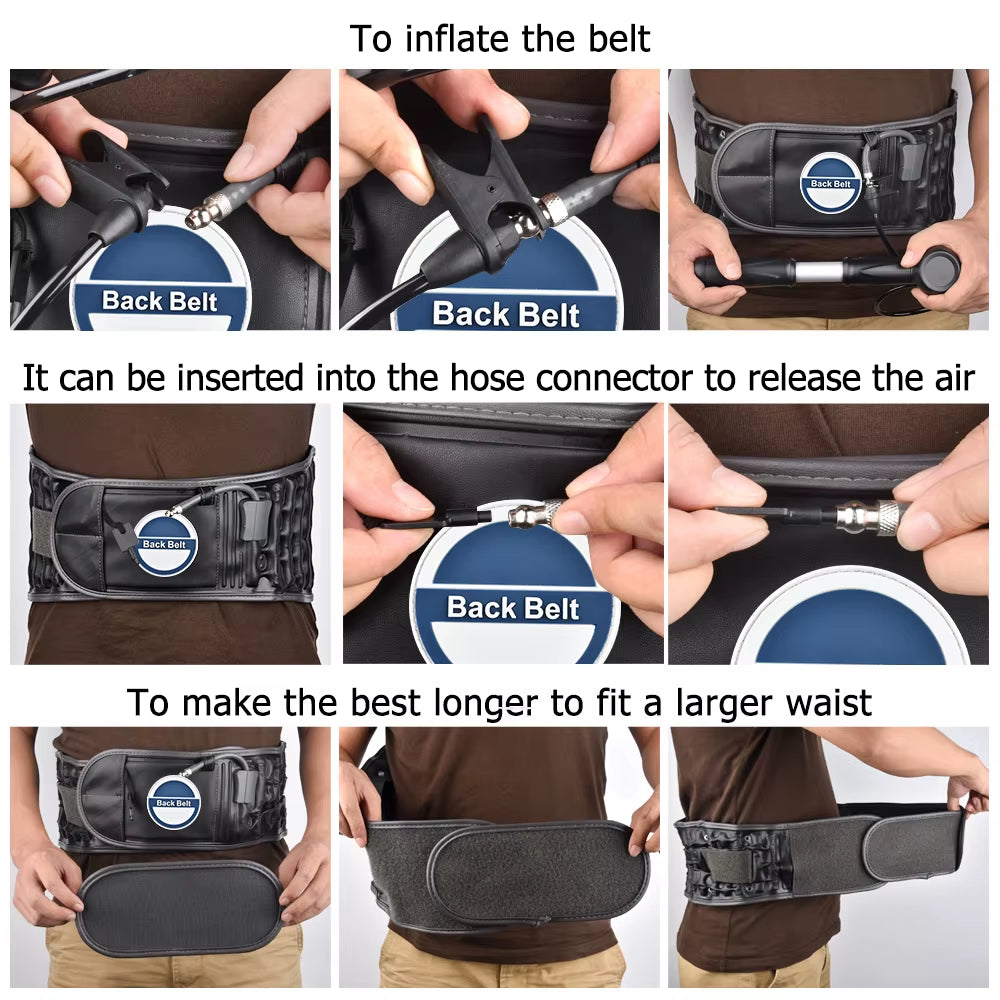 To inflate the belt

Back Belt

Back Belt

Back Belt

It can be inserted into the hose connector to release the air

Back Belt

Back Belt

To make the best longer to fit a larger waist

Back Belt